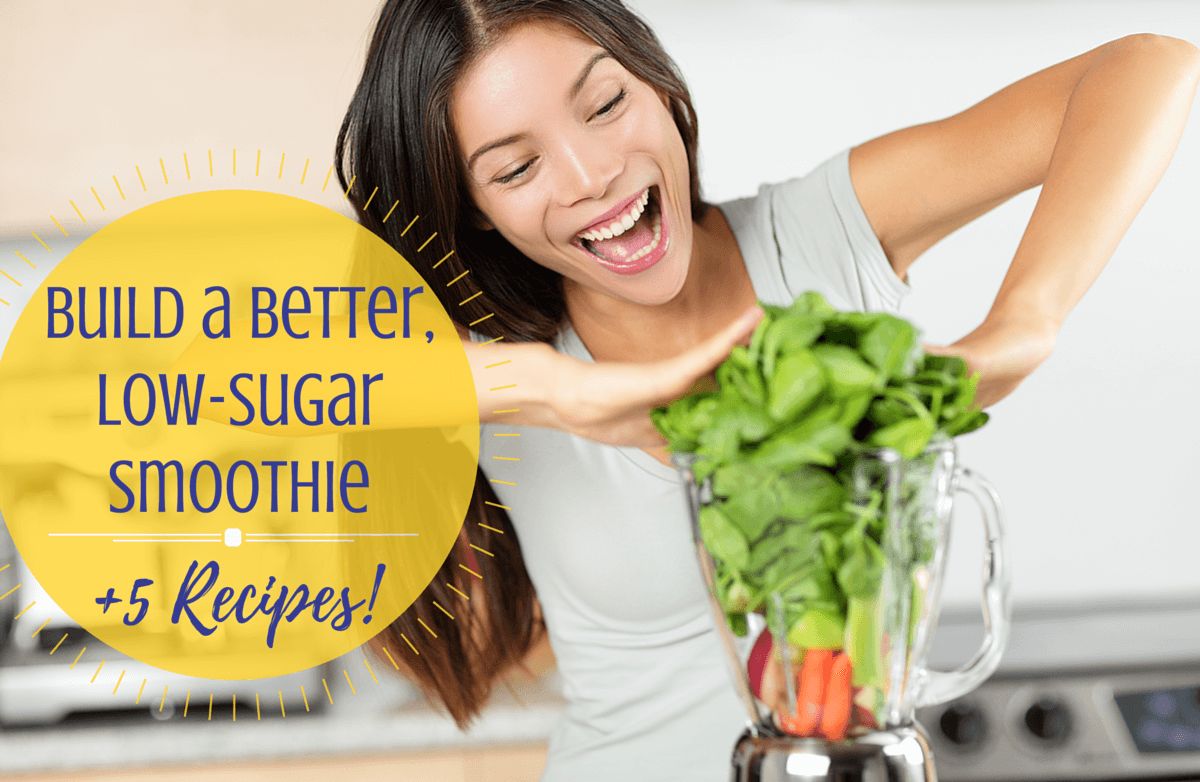 BUILD a BETTER, LOW-SUGAR SMOOTHIE

+5 Recipes!