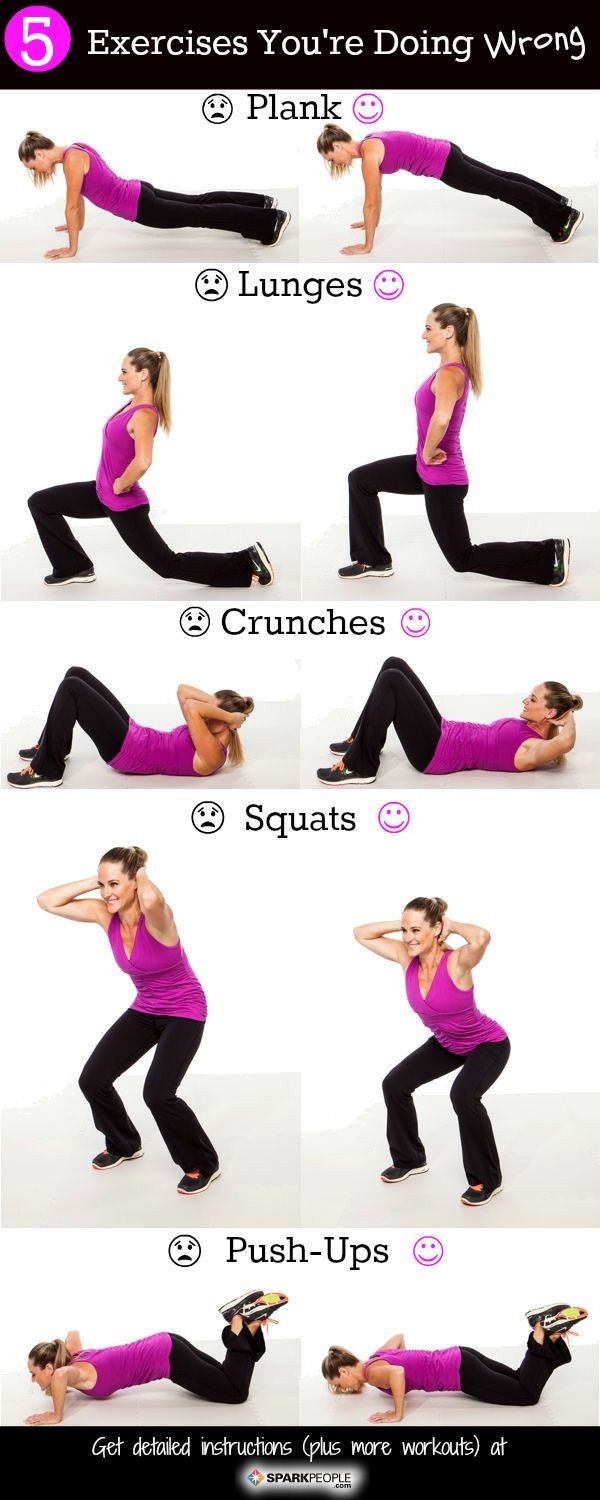 5 Exercises You're Doing Wrong

☹ Plank ☺

☹ Lunges ☺

☹ Crunches ☺

☹ Squats ☺

☹ Push-Ups ☺

Get detailed instructions (plus more workouts) at

SPARKPEOPLE.com